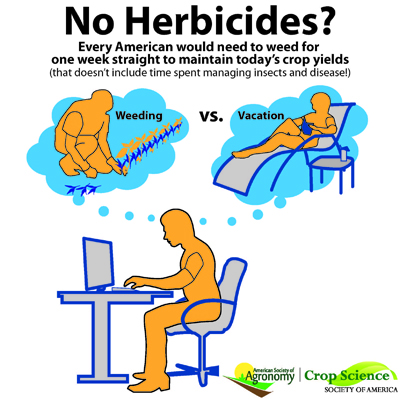 No Herbicides?

Every American would need to weed for one week straight to maintain today's crop yields
(that doesn't include time spent managing insects and disease!)

Weeding

vs.

Vacation

American Society of Agronomy | Crop Science SOCIETY OF AMERICA